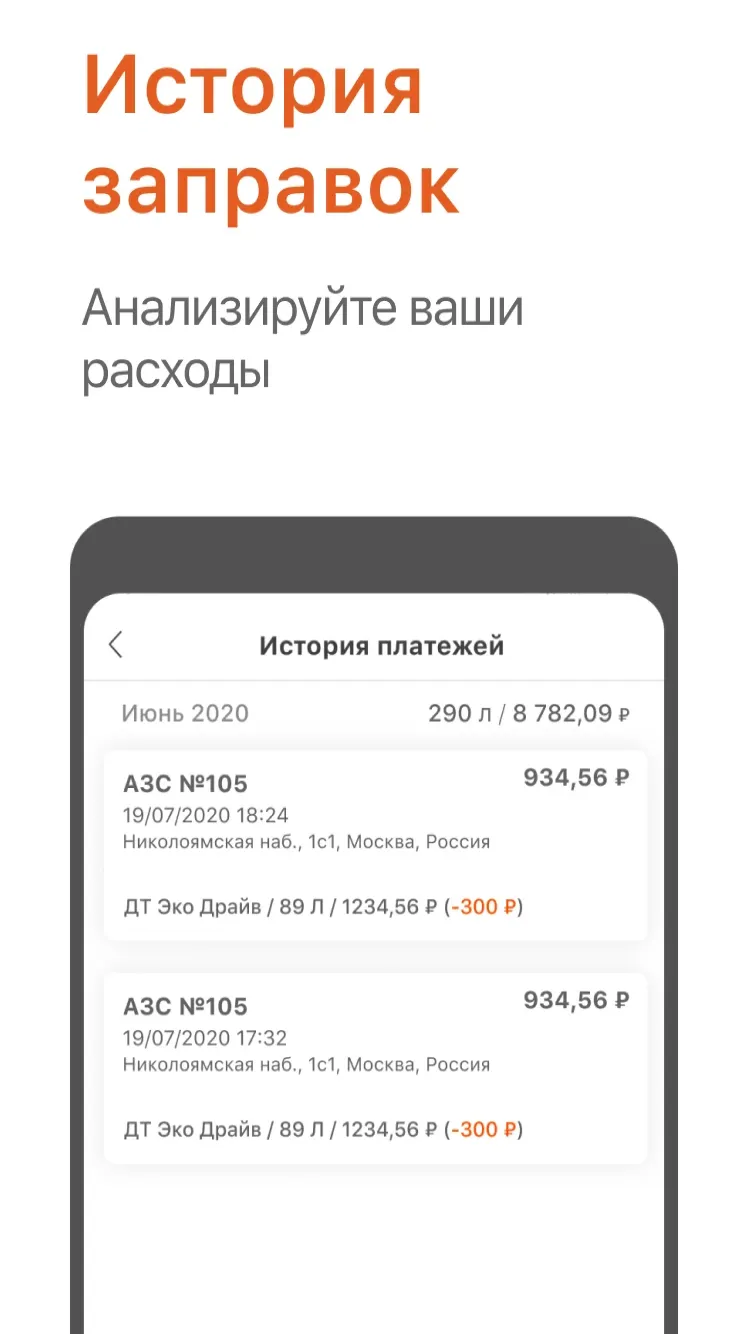 История заправок

Анализируйте ваши расходы

История платежей

Июнь 2020 290 л / 8 782,09 ₽

АЗС №105
934,56 ₽
19/07/2020 18:24
Николоямская наб., 1с1, Москва, Россия
ДТ Эко Драйв / 89 Л / 1234,56 ₽ (-300 ₽)

АЗС №105
934,56 ₽
19/07/2020 17:32
Николоямская наб., 1с1, Москва, Россия
ДТ Эко Драйв / 89 Л / 1234,56 ₽ (-300 ₽)