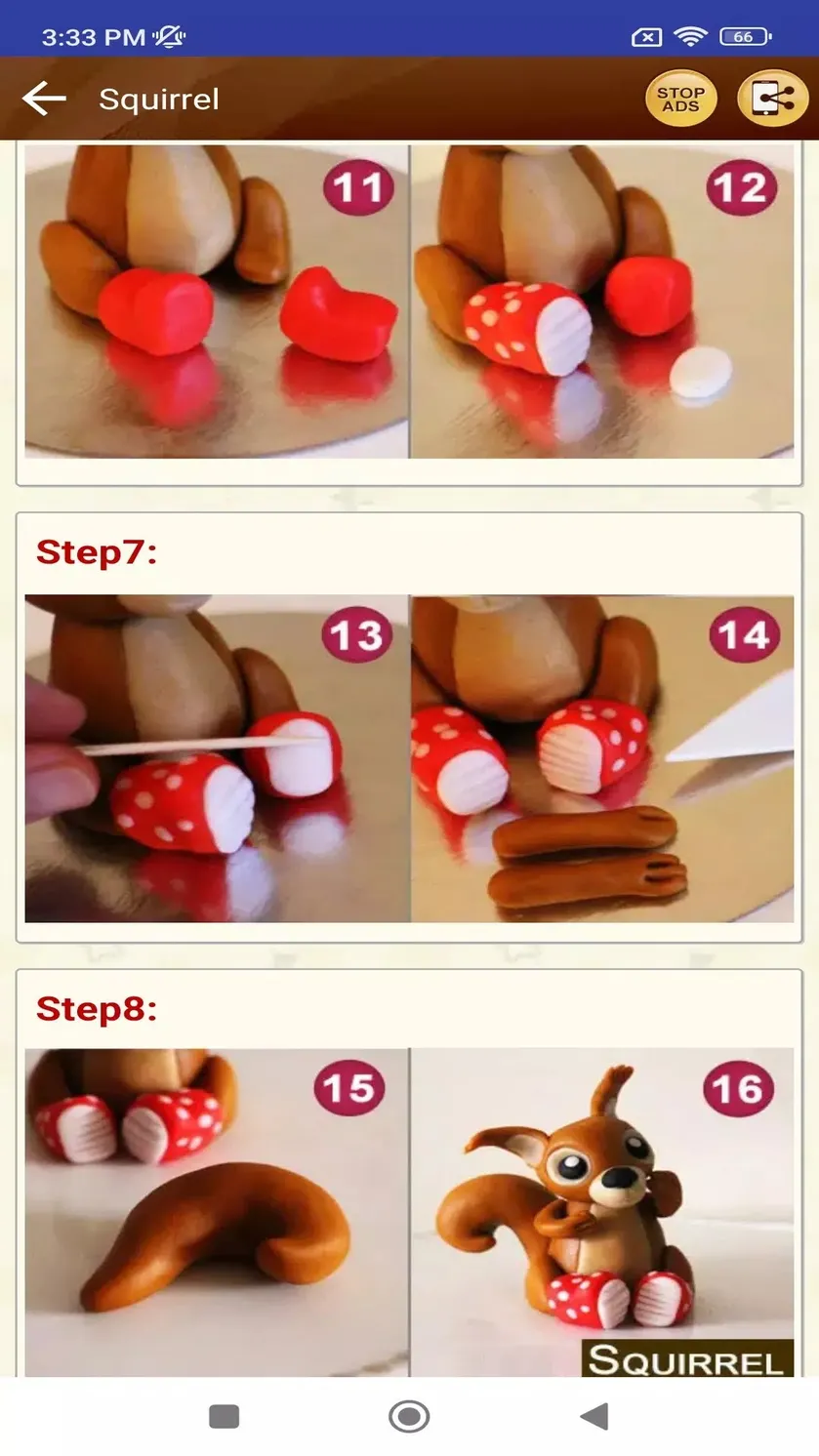 3:33 PM

66

Squirrel

STOP ADS

11

12

Step7:

13

14

Step8:

15

16

SQUIRREL