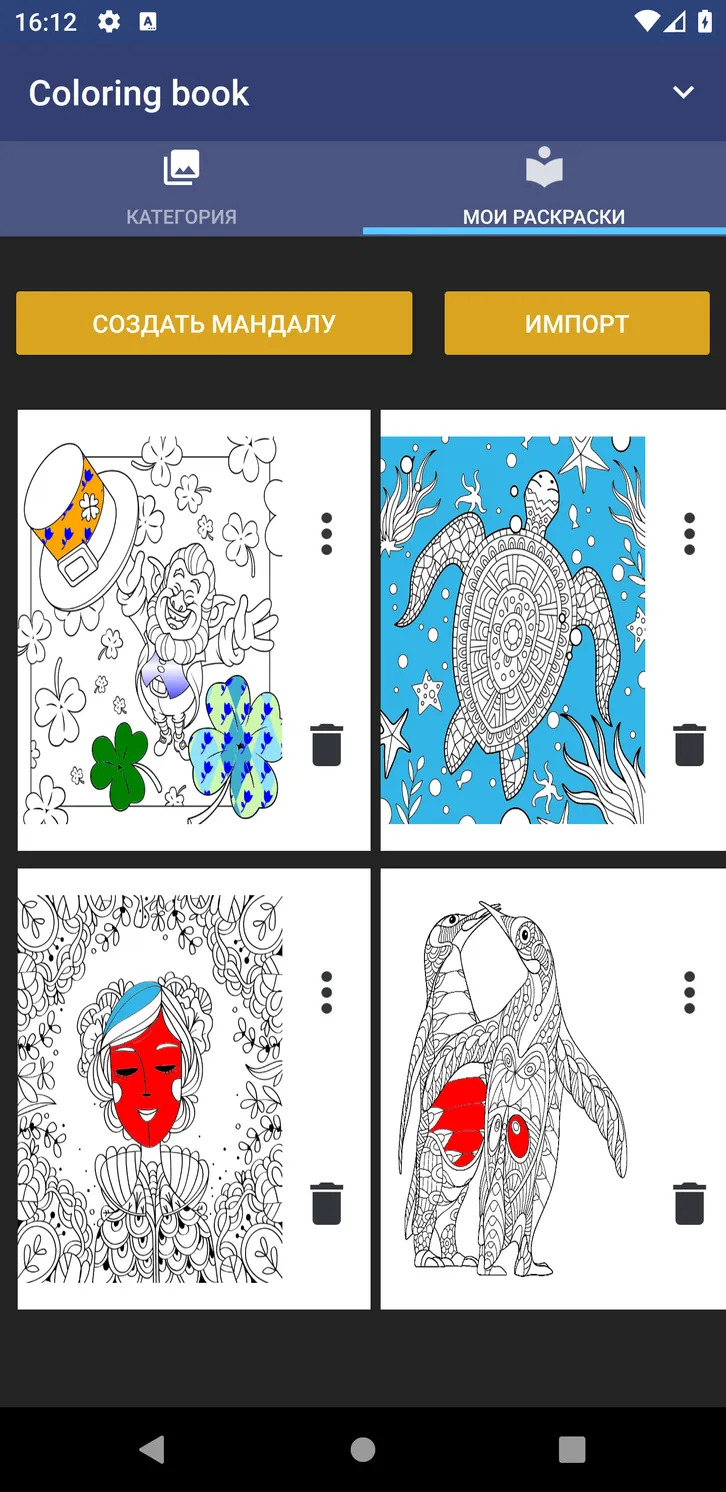 16:12

Coloring book

КАТЕГОРИЯ

МОИ РАСКРАСКИ

СОЗДАТЬ МАНДАЛУ

ИМПОРТ