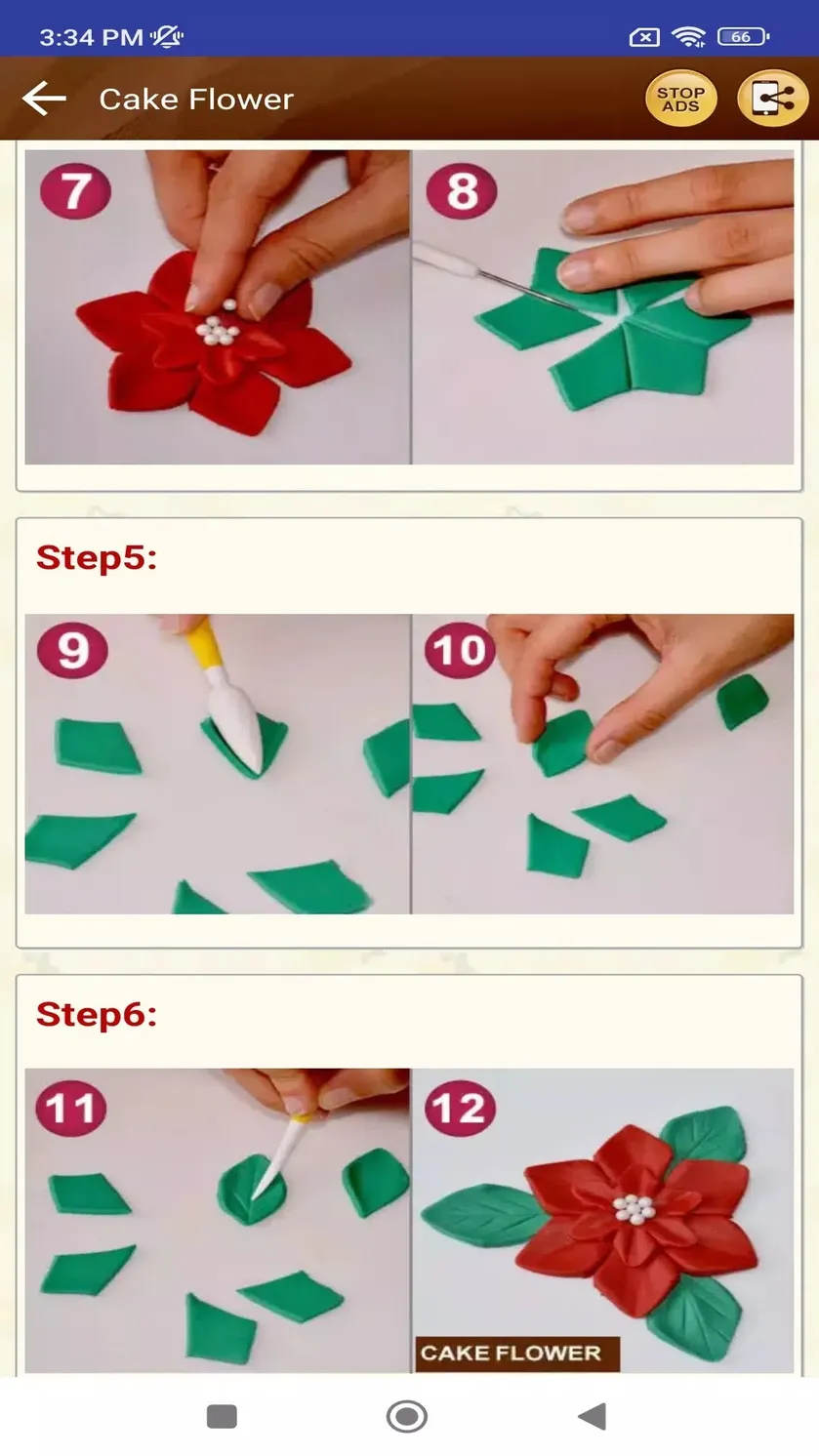 3:34 PM

66

Cake Flower

STOP ADS

7

8

Step5:

9

10

Step6:

11

12

CAKE FLOWER