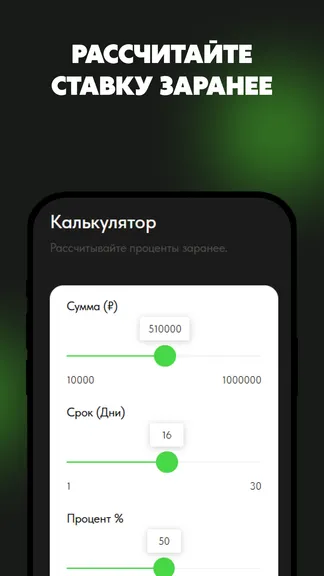 РАССЧИТАЙТЕ СТАВКУ ЗАРАНЕЕ

Калькулятор

Рассчитывайте проценты заранее.

Сумма (₽)

510000

10000

1000000

Срок (Дни)

16

1

30

Процент %

50